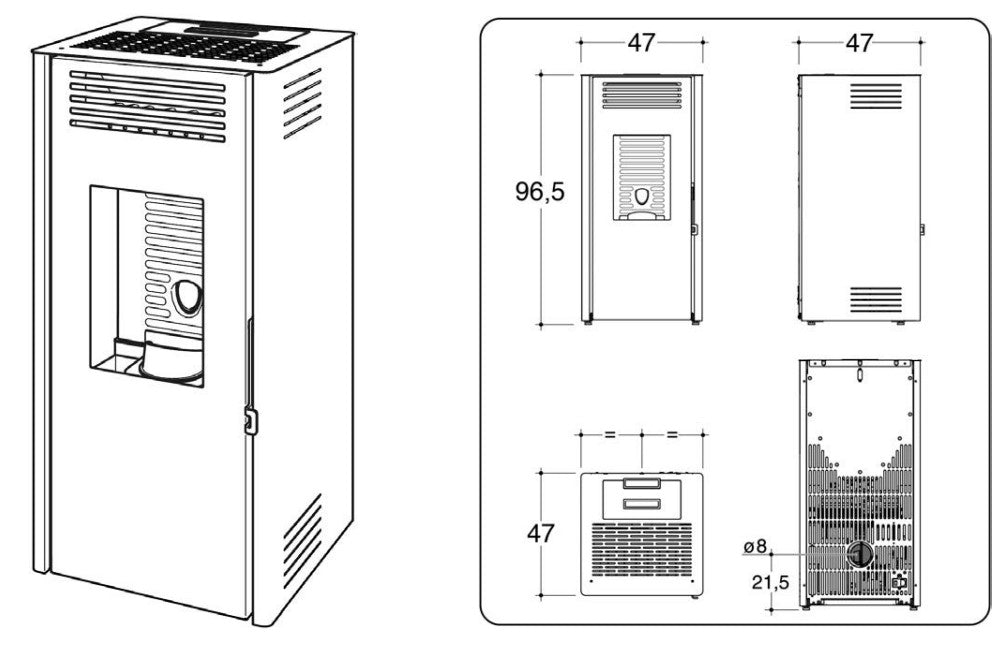 47

47

96,5

=

=

47

ø8

21,5