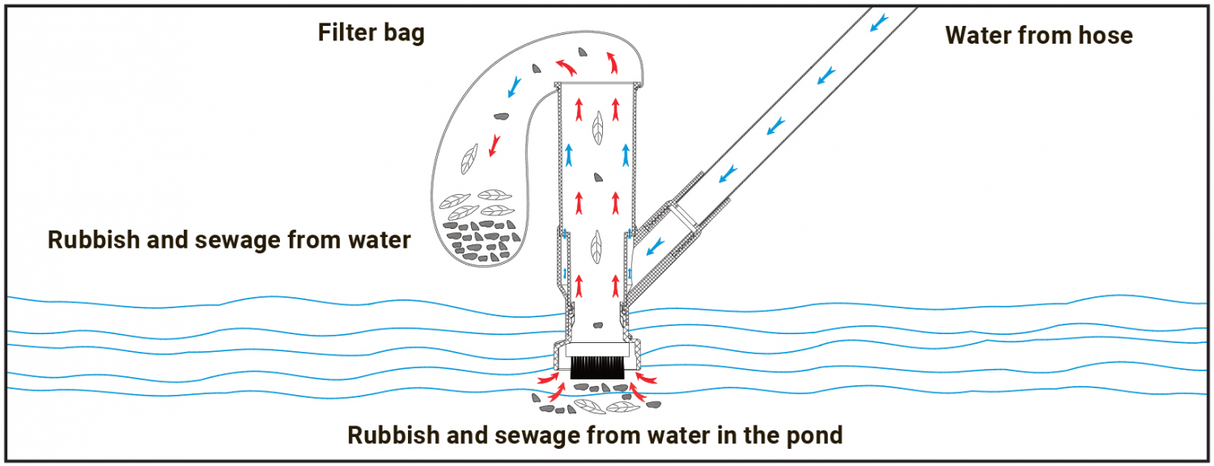 Filter bag

Water from hose

Rubbish and sewage from water

Rubbish and sewage from water in the pond