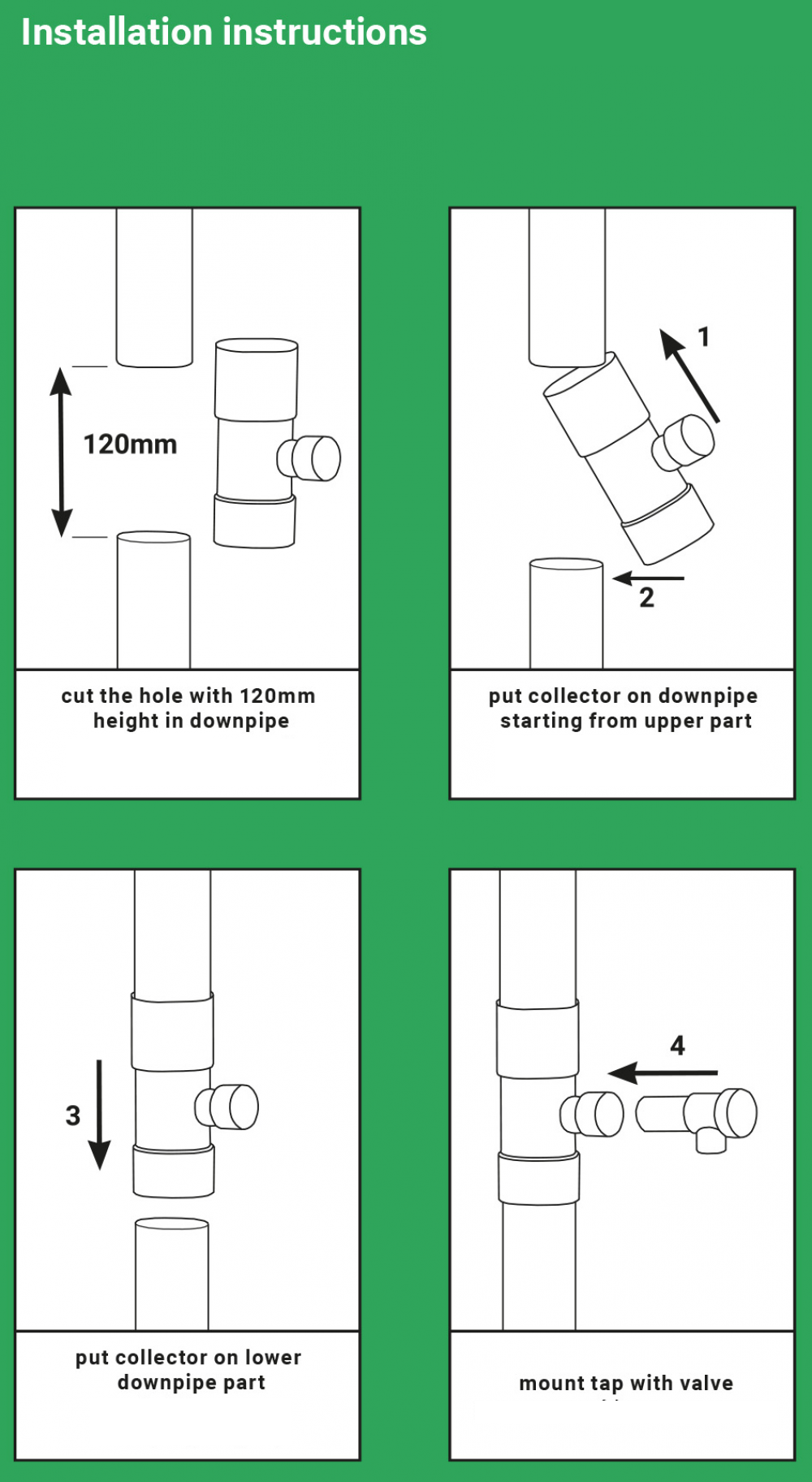 Installation instructions

120mm

cut the hole with 120mm height in downpipe

1

2

put collector on downpipe starting from upper part

3

put collector on lower downpipe part

4

mount tap with valve